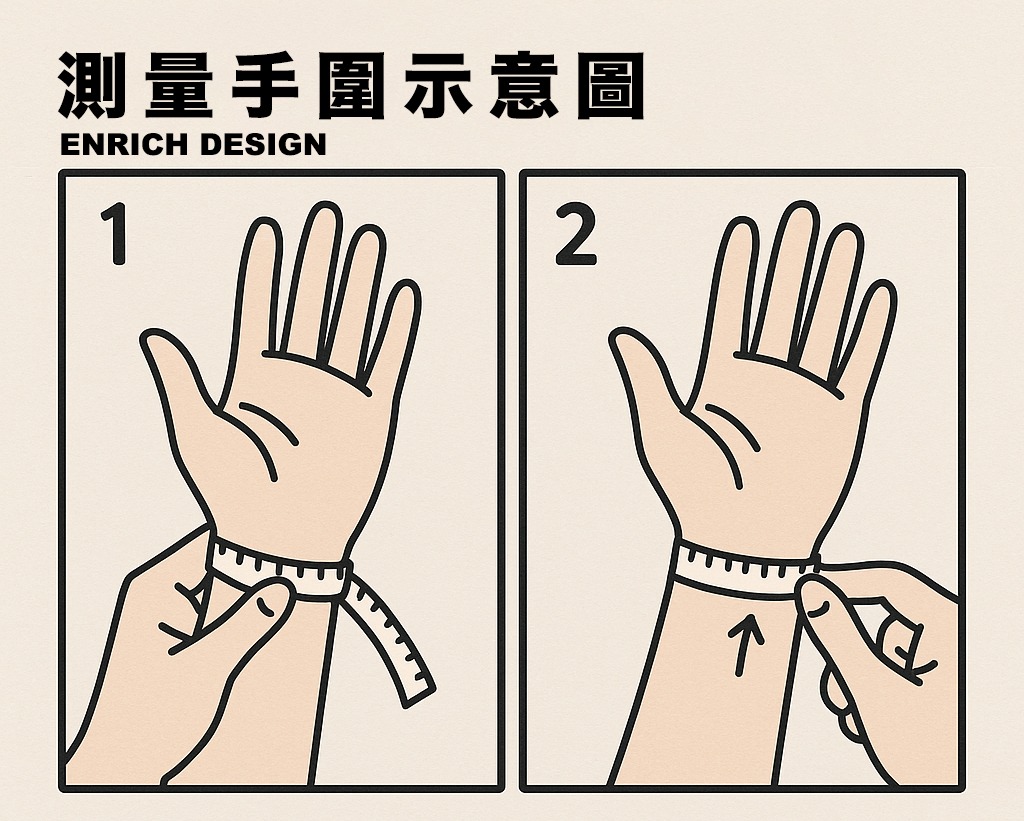 測量手圍示意圖
ENRICH DESIGN

1

2